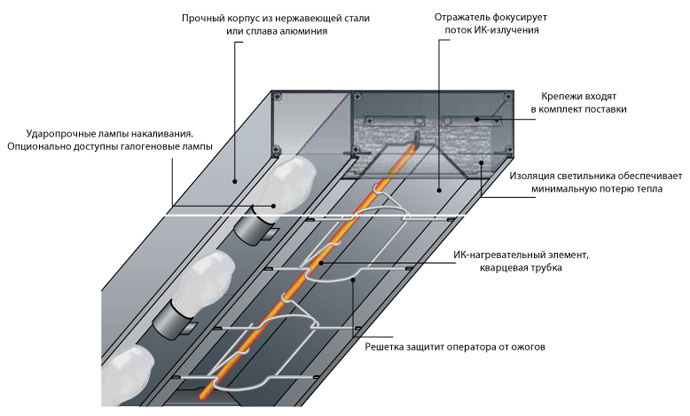 Прочный корпус из нержавеющей стали или сплава алюминия

Отражатель фокусирует поток ИК-излучения

Крепежи входят в комплект поставки

Ударопрочные лампы накаливания. Опционально доступны галогеновые лампы

Изоляция светильника обеспечивает минимальную потерю тепла

ИК-нагревательный элемент, кварцевая трубка

Решетка защитит оператора от ожогов